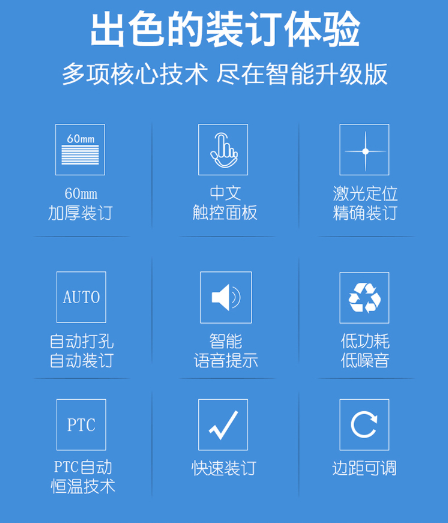 出色的装订体验

多项核心技术 尽在智能升级版

60mm

60mm
加厚装订

中文
触控面板

激光定位
精确装订

AUTO

自动打孔
自动装订

智能
语音提示

低功耗
低噪音

PTC

PTC自动
恒温技术

快速装订

边距可调