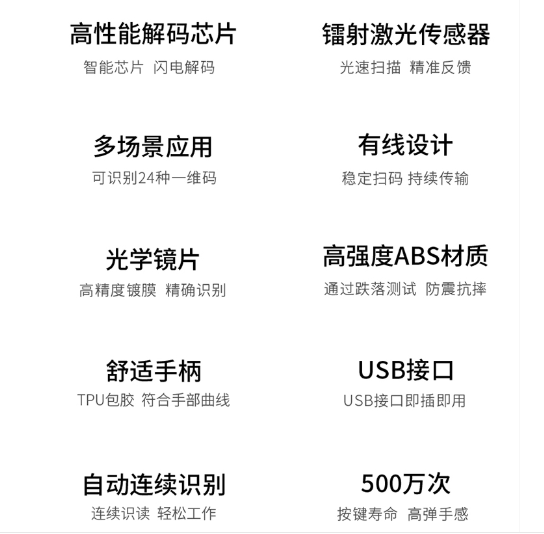 高性能解码芯片
智能芯片 闪电解码

多场景应用
可识别24种一维码

光学镜片
高精度镀膜 精确识别

舒适手柄
TPU包胶 符合手部曲线

自动连续识别
连续识读 轻松工作

镭射激光传感器
光速扫描 精准反馈

有线设计
稳定扫码 持续传输

高强度ABS材质
通过跌落测试 防震抗摔

USB接口
USB接口即插即用

500万次
按键寿命 高弹手感