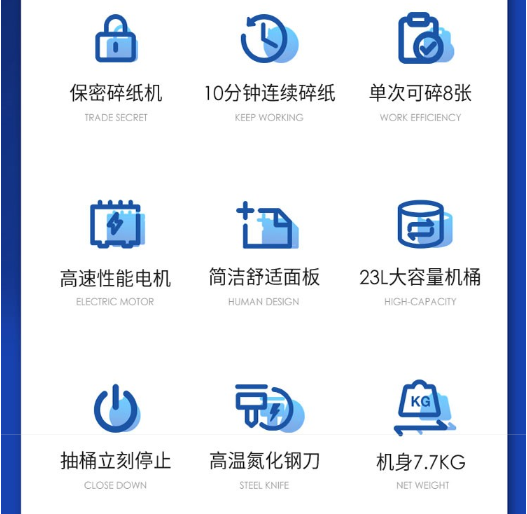 保密碎纸机
TRADE SECRET

10分钟连续碎纸
KEEP WORKING

单次可碎8张
WORK EFFICIENCY

高速性能电机
ELECTRIC MOTOR

简洁舒适面板
HUMAN DESIGN

23L大容量机桶
HIGH-CAPACITY

抽桶立刻停止
CLOSE DOWN

高温氮化钢刀
STEEL KNIFE

KG
机身7.7KG
NET WEIGHT