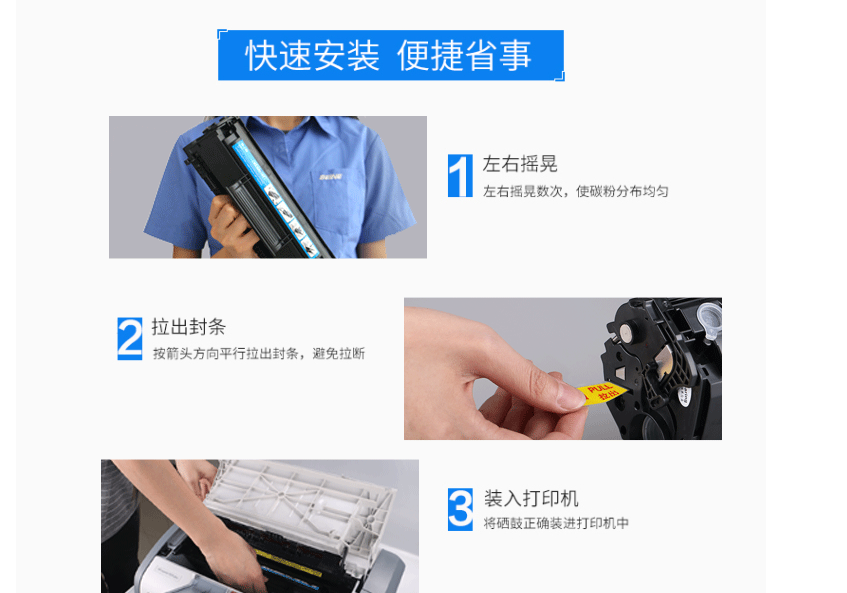 快速安装 便捷省事

1 左右摇晃
左右摇晃数次，使碳粉分布均匀

2 拉出封条
按箭头方向平行拉出封条，避免拉断

PULL
拉出

3 装入打印机
将硒鼓正确装进打印机中