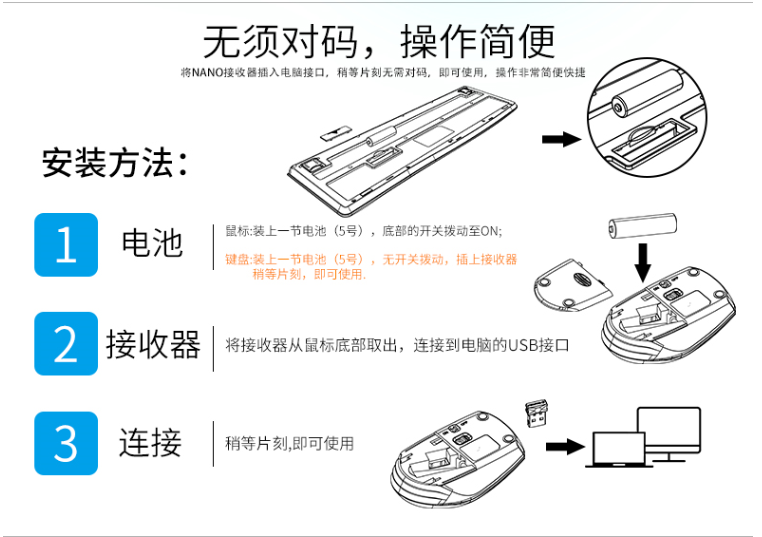 无须对码，操作简便

将NANO接收器插入电脑接口，稍等片刻无需对码，即可使用，操作非常简便快捷

安装方法：

1 电池

鼠标:装上一节电池（5号），底部的开关拨动至ON;

键盘:装上一节电池（5号），无开关拨动，插上接收器稍等片刻，即可使用.

2 接收器

将接收器从鼠标底部取出，连接到电脑的USB接口

3 连接

稍等片刻,即可使用