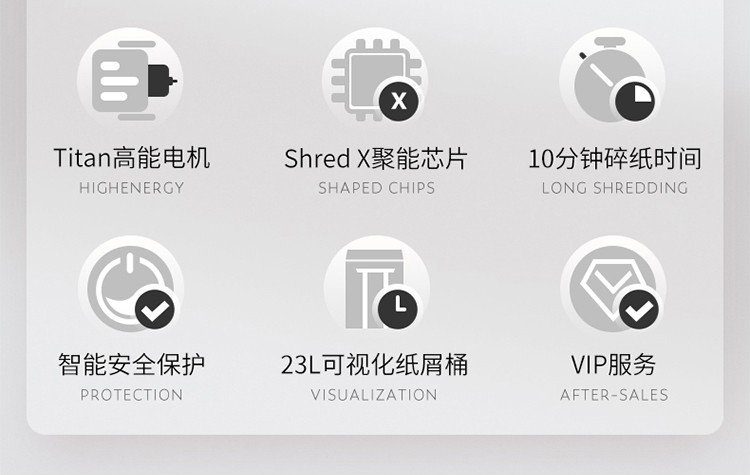 Titan高能电机
HIGHENERGY

Shred X聚能芯片
SHAPED CHIPS

10分钟碎纸时间
LONG SHREDDING

智能安全保护
PROTECTION

23L可视化纸屑桶
VISUALIZATION

VIP服务
AFTER-SALES